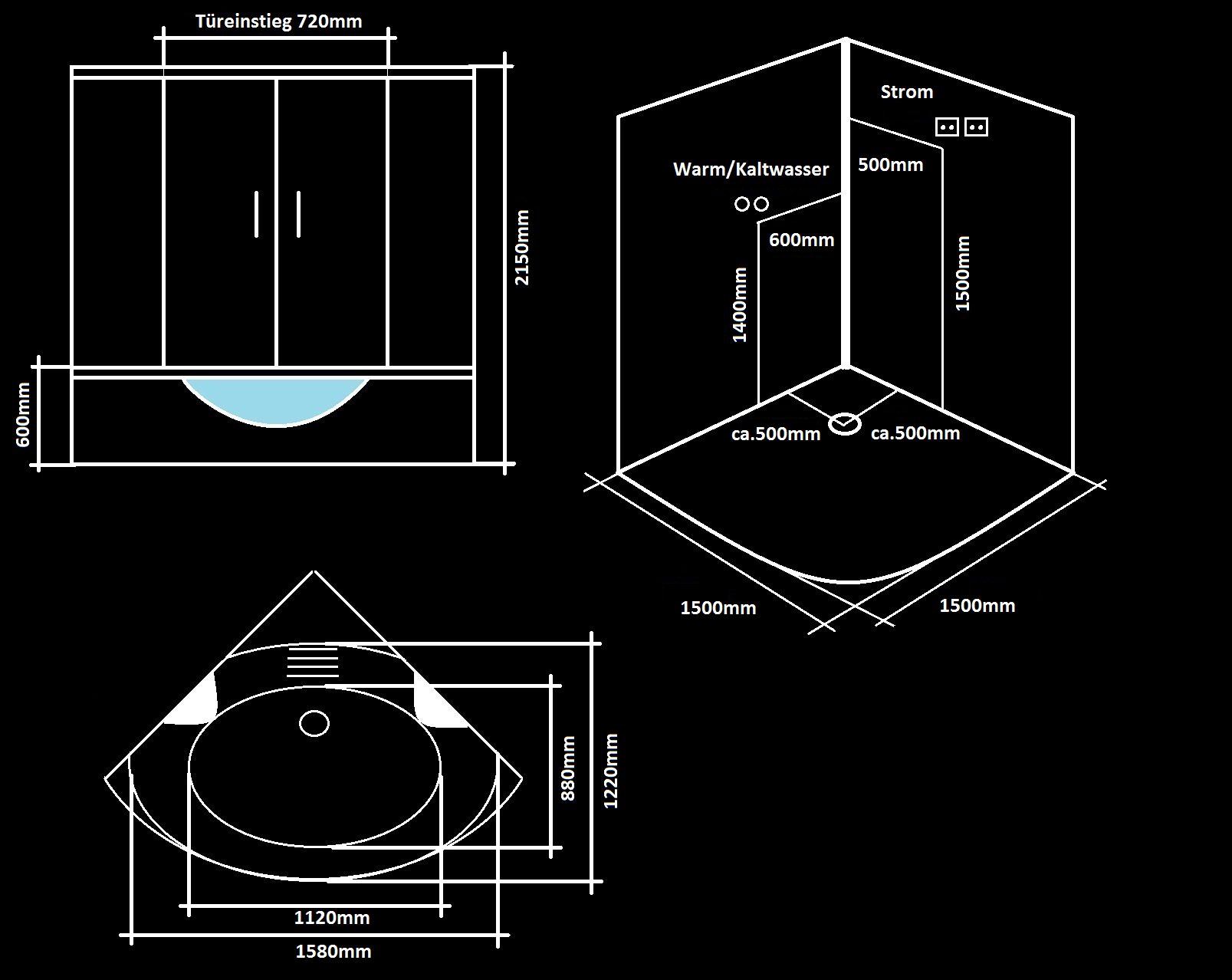 Türeinstieg 720mm

2150mm

600mm

Strom

Warm/Kaltwasser

500mm

600mm

1400mm

1500mm

ca.500mm

ca.500mm

1500mm

1500mm

880mm

1220mm

1120mm

1580mm